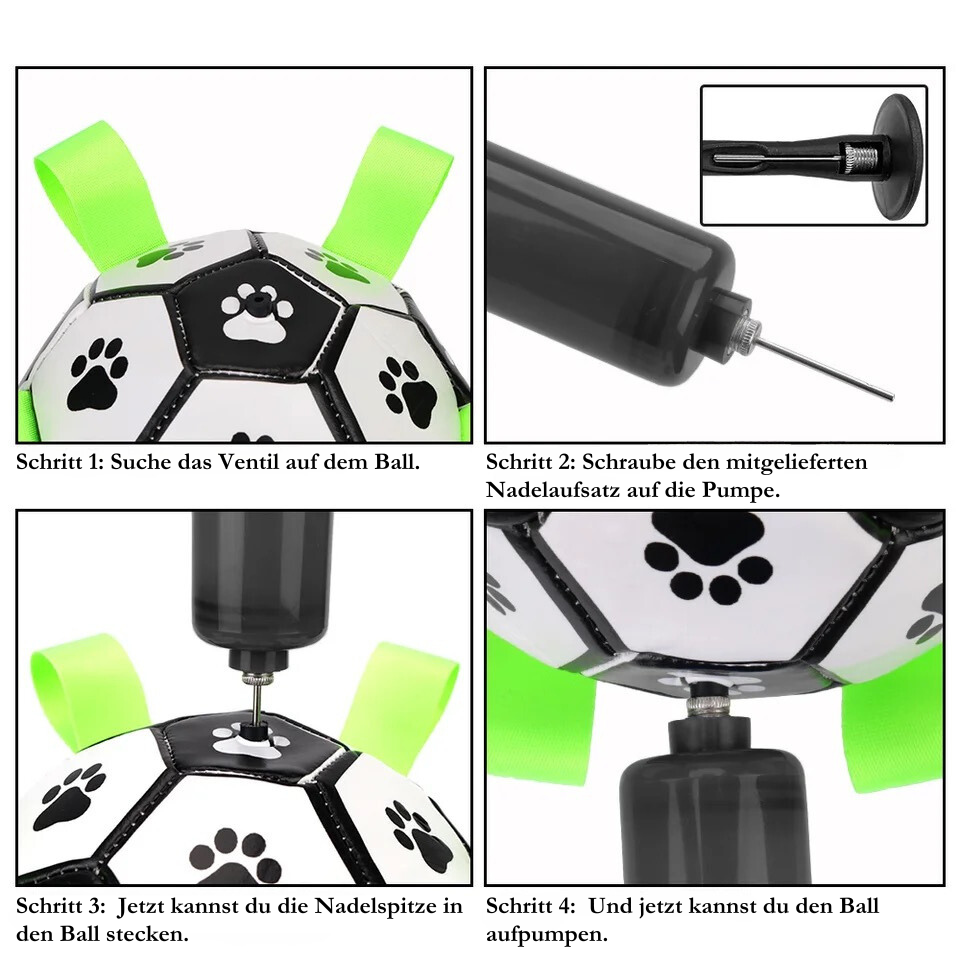 Schritt 1: Suche das Ventil auf dem Ball.

Schritt 2: Schraube den mitgelieferten Nadelaufsatz auf die Pumpe.

Schritt 3: Jetzt kannst du die Nadelspitze in den Ball stecken.

Schritt 4: Und jetzt kannst du den Ball aufpumpen.